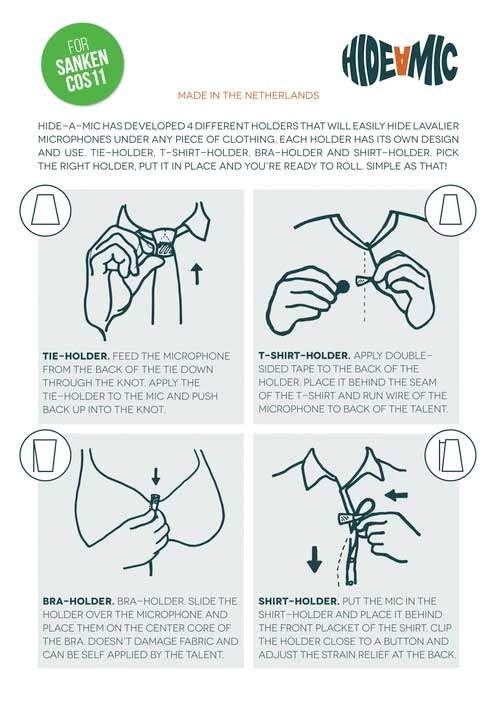 FOR SANKEN COS11

HIDEAMIC

MADE IN THE NETHERLANDS

HIDE-A-MIC HAS DEVELOPED 4 DIFFERENT HOLDERS THAT WILL EASILY HIDE LAVALIER MICROPHONES UNDER ANY PIECE OF CLOTHING. EACH HOLDER HAS ITS OWN DESIGN AND USE. TIE-HOLDER, T-SHIRT-HOLDER, BRA-HOLDER AND SHIRT-HOLDER. PICK THE RIGHT HOLDER, PUT IT IN PLACE AND YOU'RE READY TO ROLL. SIMPLE AS THAT!

TIE-HOLDER. FEED THE MICROPHONE FROM THE BACK OF THE TIE DOWN THROUGH THE KNOT. APPLY THE TIE-HOLDER TO THE MIC AND PUSH BACK UP INTO THE KNOT.

T-SHIRT-HOLDER. APPLY DOUBLE-SIDED TAPE TO THE BACK OF THE HOLDER. PLACE IT BEHIND THE SEAM OF THE T-SHIRT AND RUN WIRE OF THE MICROPHONE TO BACK OF THE TALENT.

BRA-HOLDER. BRA-HOLDER. SLIDE THE HOLDER OVER THE MICROPHONE AND PLACE THEM ON THE CENTER CORE OF THE BRA. DOESN'T DAMAGE FABRIC AND CAN BE SELF APPLIED BY THE TALENT.

SHIRT-HOLDER. PUT THE MIC IN THE SHIRT-HOLDER AND PLACE IT BEHIND THE FRONT PLACKET OF THE SHIRT. CLIP THE HOLDER CLOSE TO A BUTTON AND ADJUST THE STRAIN RELIEF AT THE BACK.