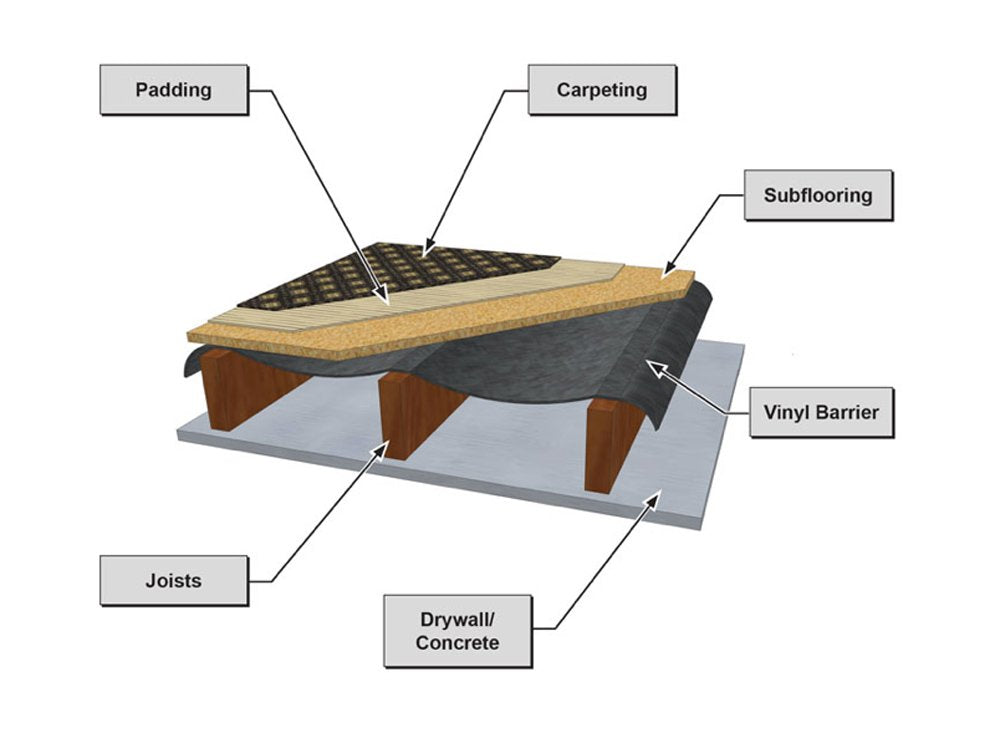 Padding

Carpeting

Subflooring

Vinyl Barrier

Joists

Drywall/ Concrete