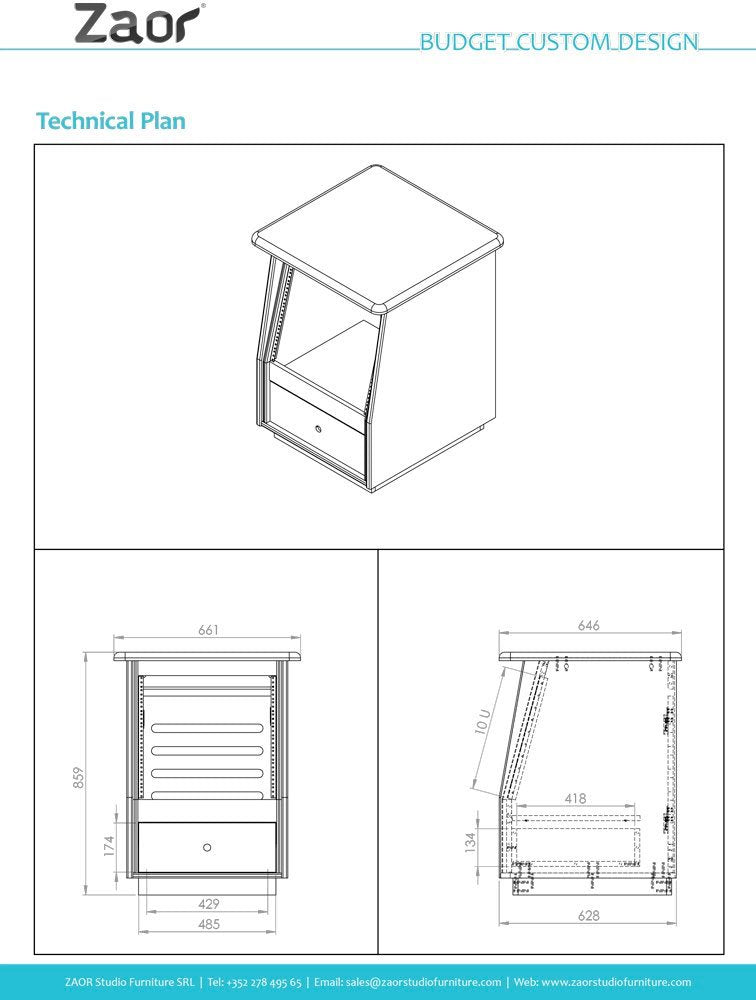 Zaor®

BUDGET CUSTOM DESIGN

Technical Plan

661

859

174

429

485

646

10 U

418

134

628

ZAOR Studio Furniture SRL | Tel: +352 278 495 65 | Email: sales@zaorstudiofurniture.com | Web: www.zaorstudiofurniture.com