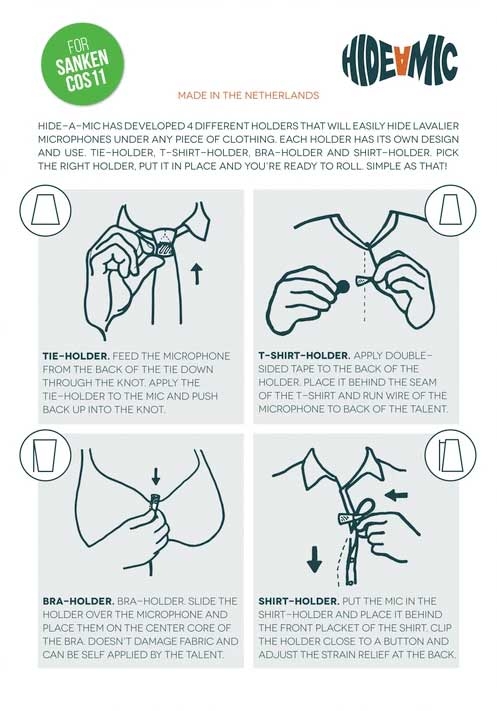 FOR SANKEN COS11

HIDEAMIC

MADE IN THE NETHERLANDS

HIDE-A-MIC HAS DEVELOPED 4 DIFFERENT HOLDERS THAT WILL EASILY HIDE LAVALIER MICROPHONES UNDER ANY PIECE OF CLOTHING. EACH HOLDER HAS ITS OWN DESIGN AND USE. TIE-HOLDER, T-SHIRT-HOLDER, BRA-HOLDER AND SHIRT-HOLDER. PICK THE RIGHT HOLDER, PUT IT IN PLACE AND YOU'RE READY TO ROLL. SIMPLE AS THAT!

TIE-HOLDER. FEED THE MICROPHONE FROM THE BACK OF THE TIE DOWN THROUGH THE KNOT. APPLY THE TIE-HOLDER TO THE MIC AND PUSH BACK UP INTO THE KNOT.

T-SHIRT-HOLDER. APPLY DOUBLE-SIDED TAPE TO THE BACK OF THE HOLDER. PLACE IT BEHIND THE SEAM OF THE T-SHIRT AND RUN WIRE OF THE MICROPHONE TO BACK OF THE TALENT.

BRA-HOLDER. BRA-HOLDER. SLIDE THE HOLDER OVER THE MICROPHONE AND PLACE THEM ON THE CENTER CORE OF THE BRA. DOESN'T DAMAGE FABRIC AND CAN BE SELF APPLIED BY THE TALENT.

SHIRT-HOLDER. PUT THE MIC IN THE SHIRT-HOLDER AND PLACE IT BEHIND THE FRONT PLACKET OF THE SHIRT. CLIP THE HOLDER CLOSE TO A BUTTON AND ADJUST THE STRAIN RELIEF AT THE BACK.