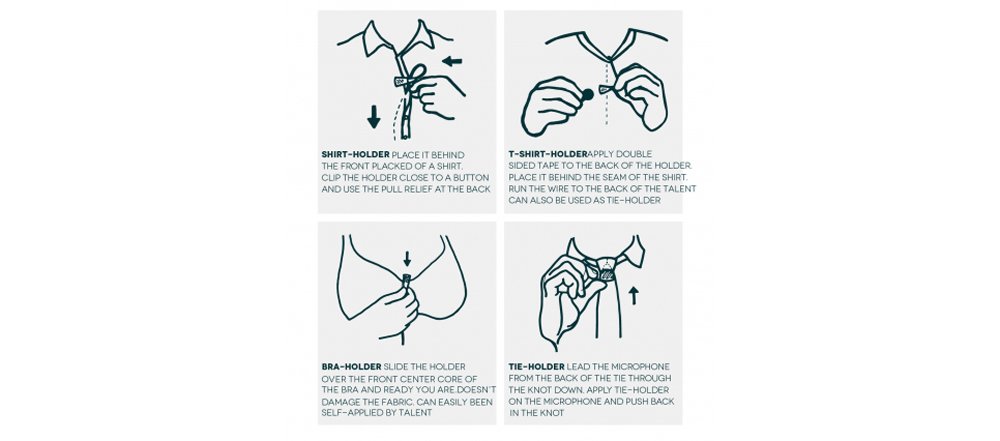 SHIRT-HOLDER PLACE IT BEHIND THE FRONT PLACKED OF A SHIRT. CLIP THE HOLDER CLOSE TO A BUTTON AND USE THE PULL RELIEF AT THE BACK

T-SHIRT-HOLDERAPPLY DOUBLE SIDED TAPE TO THE BACK OF THE HOLDER. PLACE IT BEHIND THE SEAM OF THE SHIRT. RUN THE WIRE TO THE BACK OF THE TALENT CAN ALSO BE USED AS TIE-HOLDER

BRA-HOLDER SLIDE THE HOLDER OVER THE FRONT CENTER CORE OF THE BRA AND READY YOU ARE.DOESN'T DAMAGE THE FABRIC. CAN EASILY BEEN SELF-APPLIED BY TALENT

TIE-HOLDER LEAD THE MICROPHONE FROM THE BACK OF THE TIE THROUGH THE KNOT DOWN. APPLY TIE-HOLDER ON THE MICROPHONE AND PUSH BACK IN THE KNOT